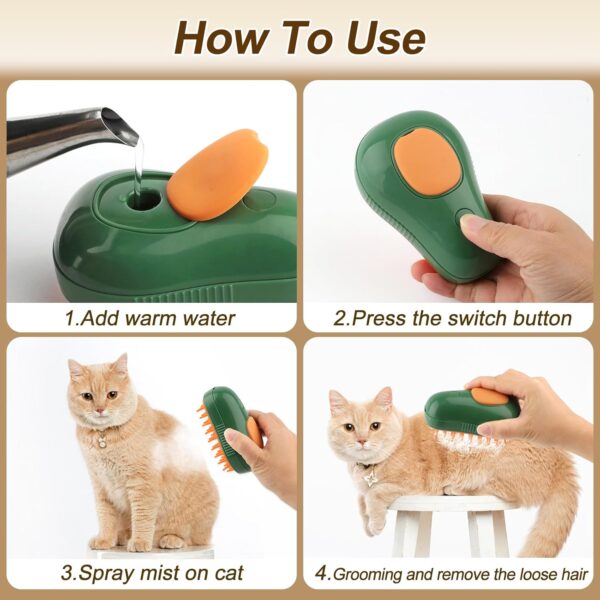 How To Use

1.Add warm water

2.Press the switch button

3.Spray mist on cat

4.Grooming and remove the loose hair