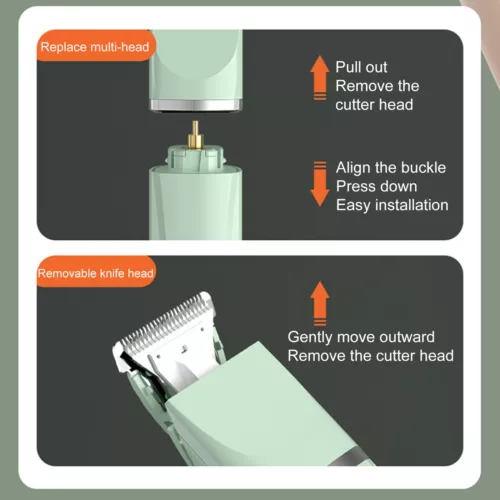 Replace multi-head

Pull out
Remove the cutter head

Align the buckle
Press down
Easy installation

Removable knife head

Gently move outward
Remove the cutter head